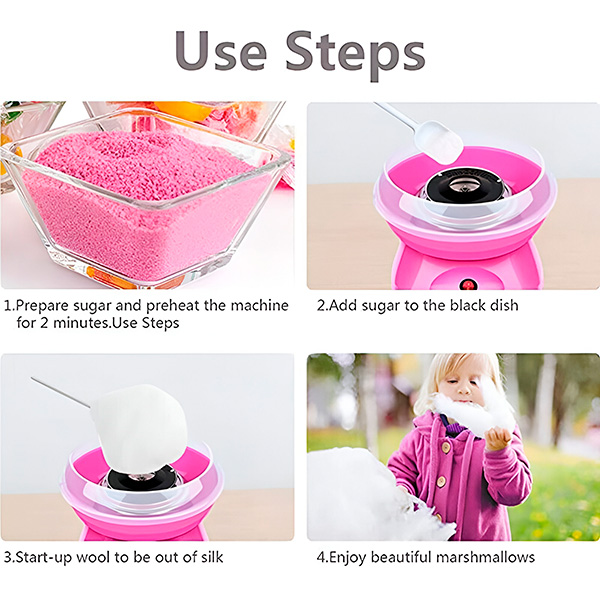 Use Steps

1.Prepare sugar and preheat the machine for 2 minutes.Use Steps

2.Add sugar to the black dish

3.Start-up wool to be out of silk

4.Enjoy beautiful marshmallows